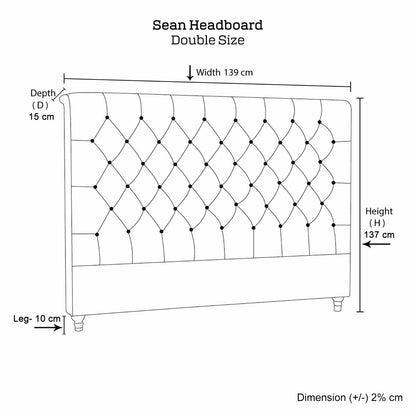 Sean Headboard
Double Size

Width 139 cm

Depth
( D )
15 cm

Height
( H )
137 cm

Leg- 10 cm

Dimension (+/-) 2% cm