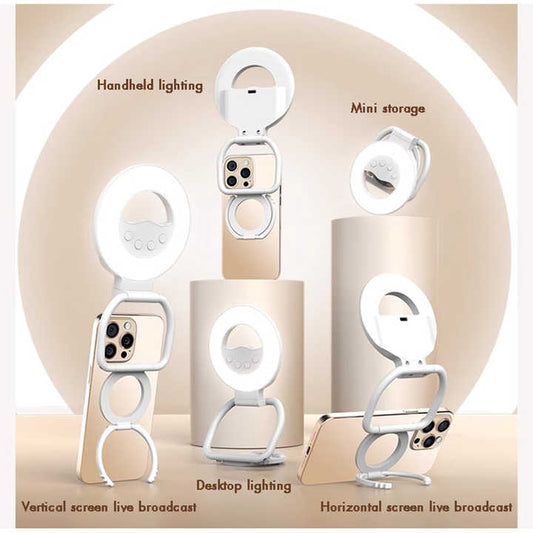 Handheld lighting

Mini storage

Desktop lighting

Vertical screen live broadcast

Horizontal screen live broadcast