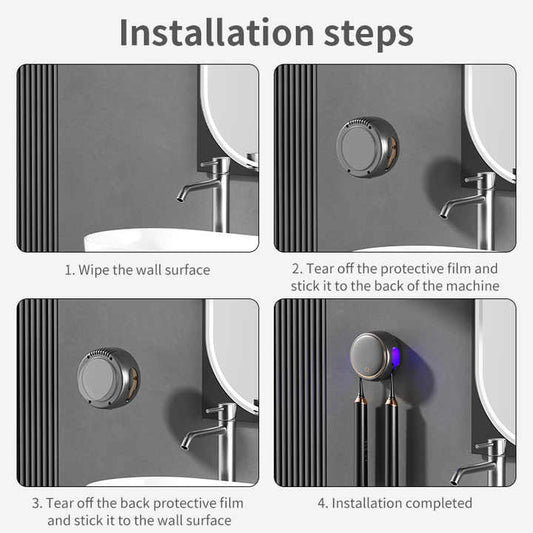 Installation steps

1. Wipe the wall surface

2. Tear off the protective film and stick it to the back of the machine

3. Tear off the back protective film and stick it to the wall surface

4. Installation completed