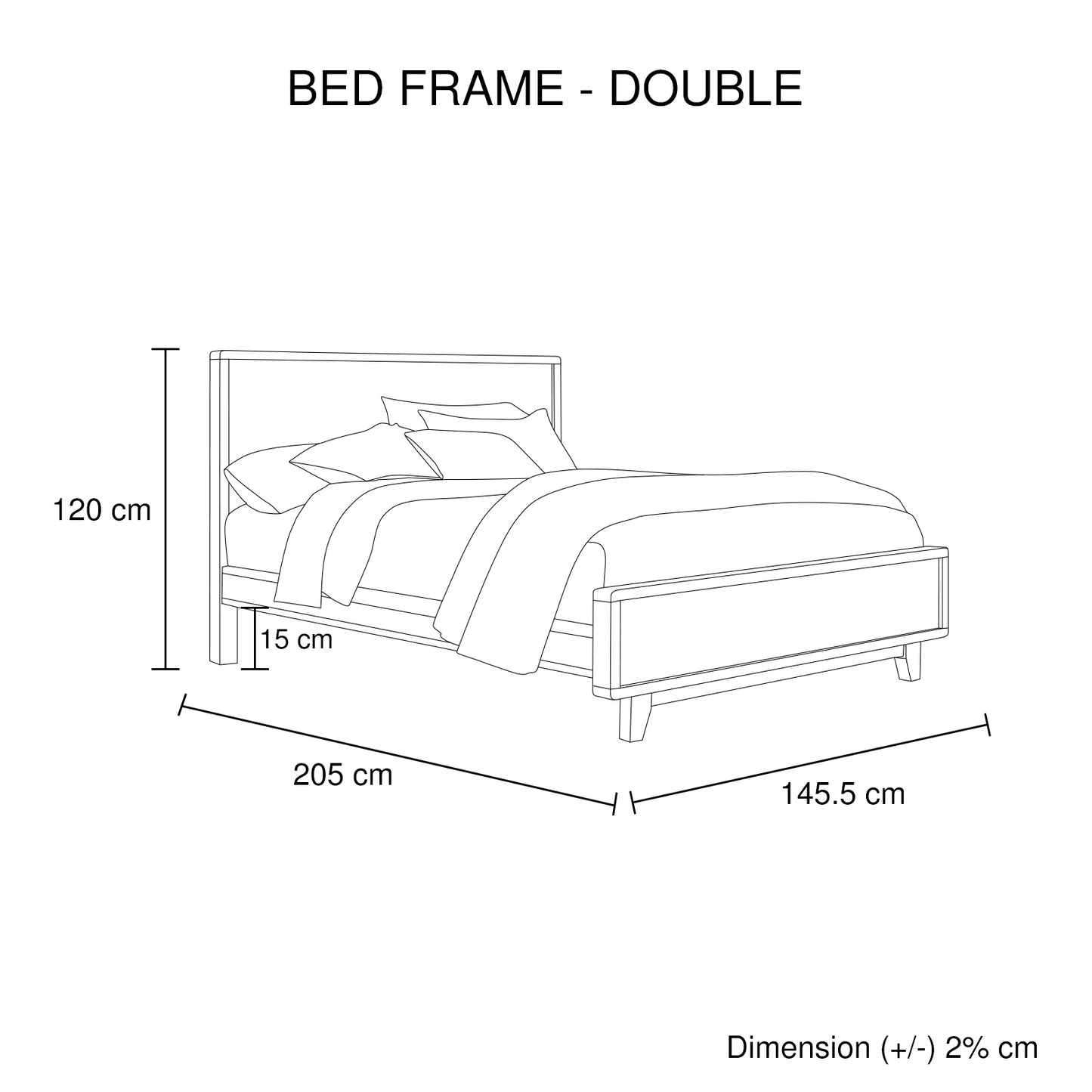 BED FRAME - DOUBLE

120 cm

15 cm

205 cm

145.5 cm

Dimension (+/-) 2% cm